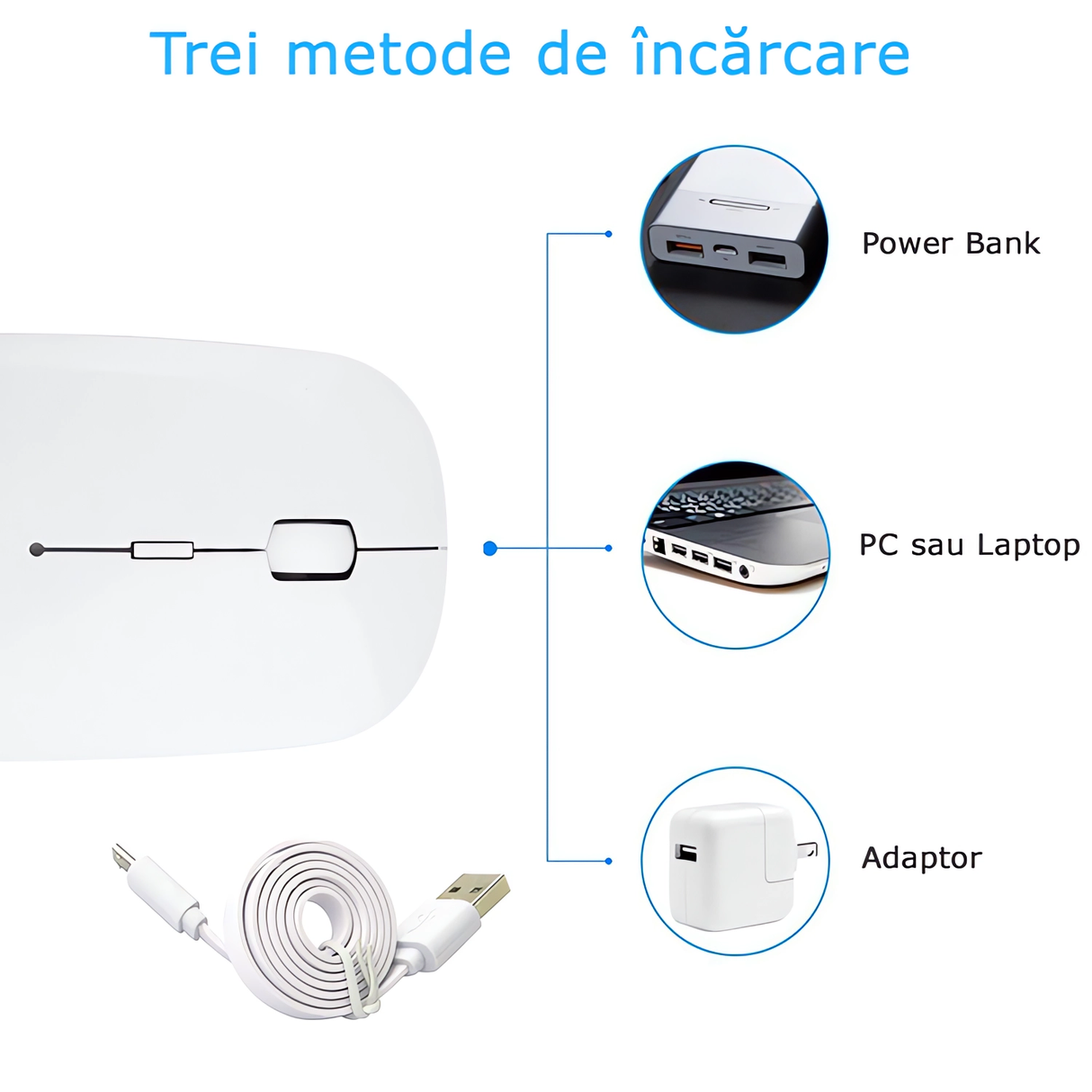 Trei metode de încărcare

Power Bank

PC sau Laptop

Adaptor