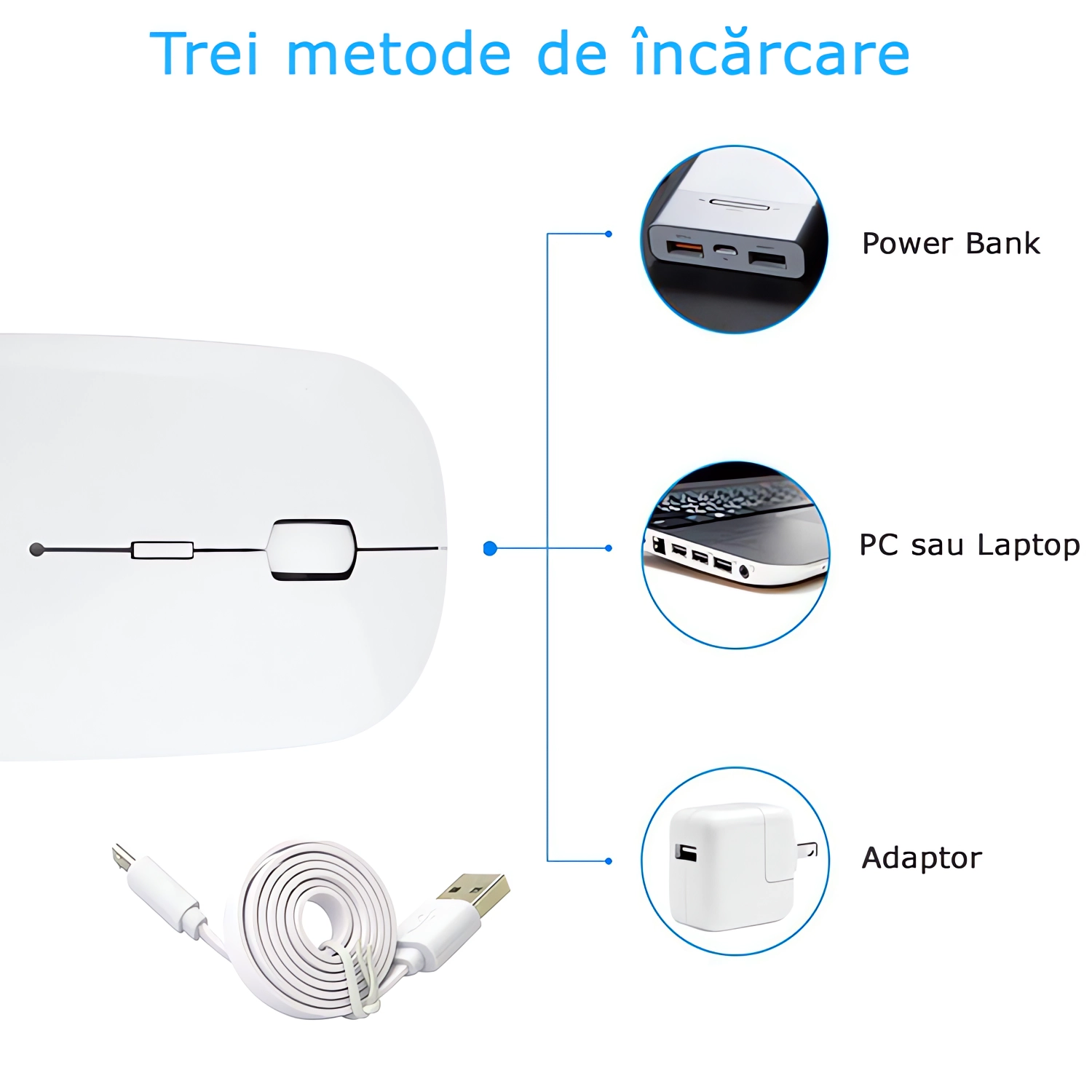 Trei metode de încărcare

Power Bank

PC sau Laptop

Adaptor